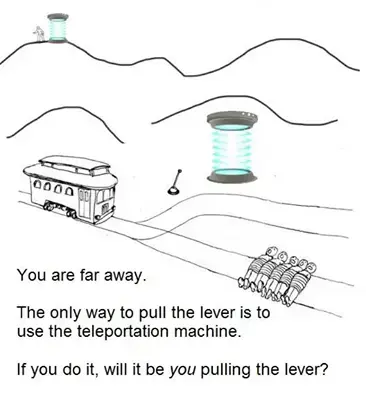 You are far away.

The only way to pull the lever is to use the teleportation machine.

If you do it, will it be you pulling the lever?